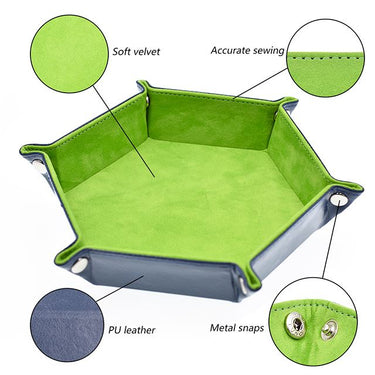 Soft velvet

Accurate sewing

PU leather

Metal snaps